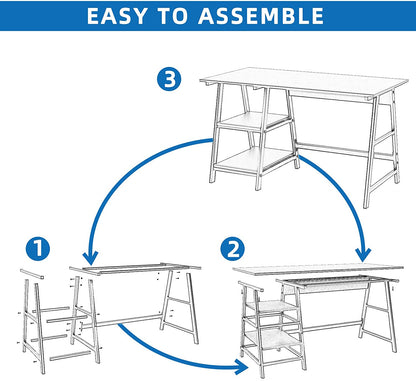 EASY TO ASSEMBLE

3

1

2